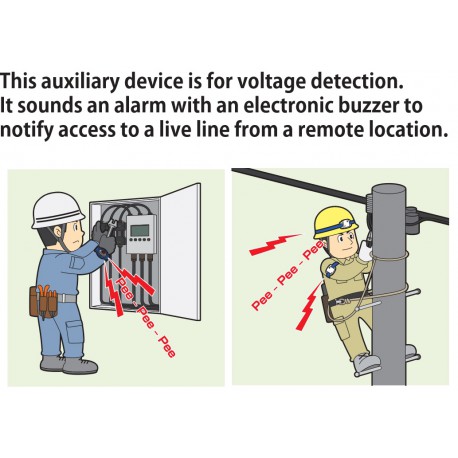 This auxiliary device is for voltage detection. It sounds an alarm with an electronic buzzer to notify access to a live line from a remote location.

Pee - Pee - Pee

Pee - Pee - Pee